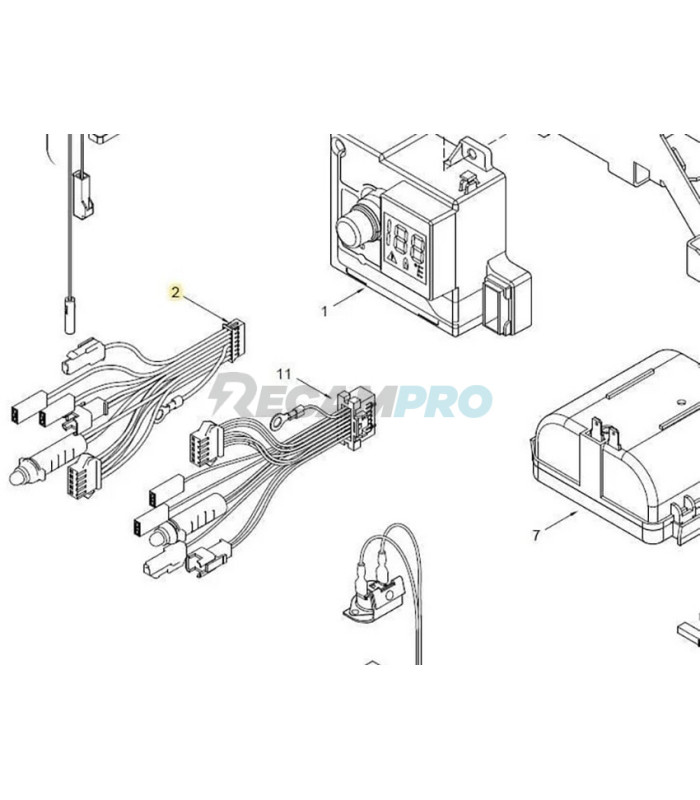 2

1

11

RECAMPRO

7