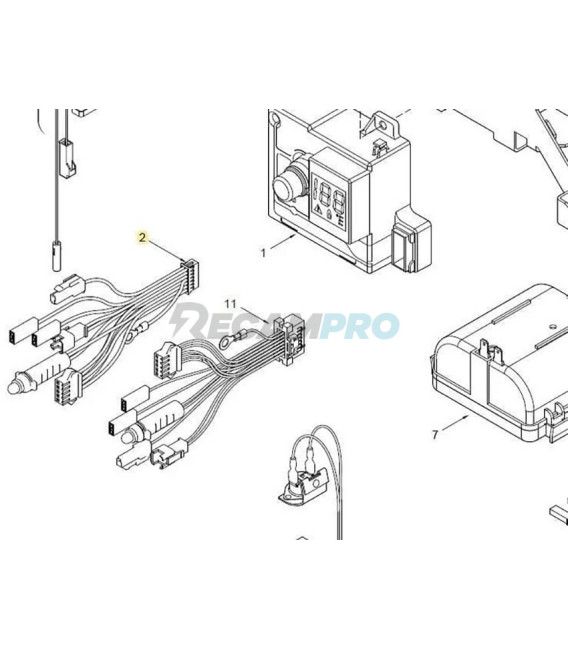 2

1

11

RECAMPRO

7